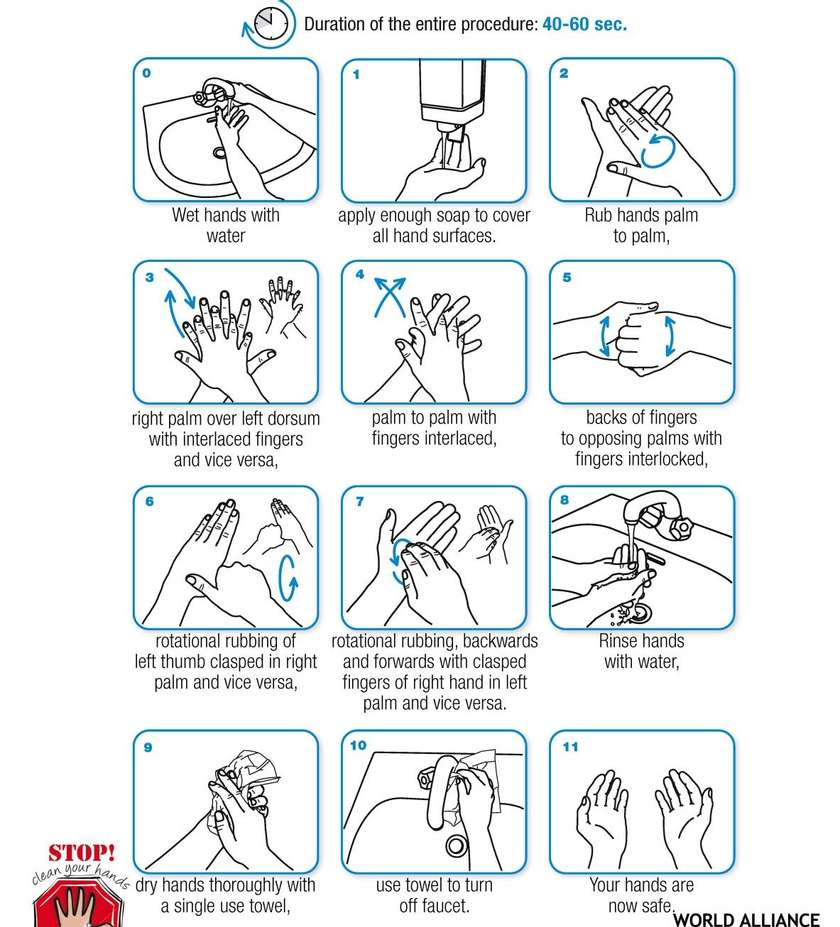 Duration of the entire procedure: 40-60 sec.

0
Wet hands with water

1
apply enough soap to cover all hand surfaces.

2
Rub hands palm to palm,

3
right palm over left dorsum with interlaced fingers and vice versa,

4
palm to palm with fingers interlaced,

5
backs of fingers to opposing palms with fingers interlocked,

6
rotational rubbing of left thumb clasped in right palm and vice versa,

7
rotational rubbing, backwards and forwards with clasped fingers of right hand in left palm and vice versa.

8
Rinse hands with water,

9
dry hands thoroughly with a single use towel,

10
use towel to turn off faucet.

11
Your hands are now safe.

STOP!
clean your hands

WORLD ALLIANCE