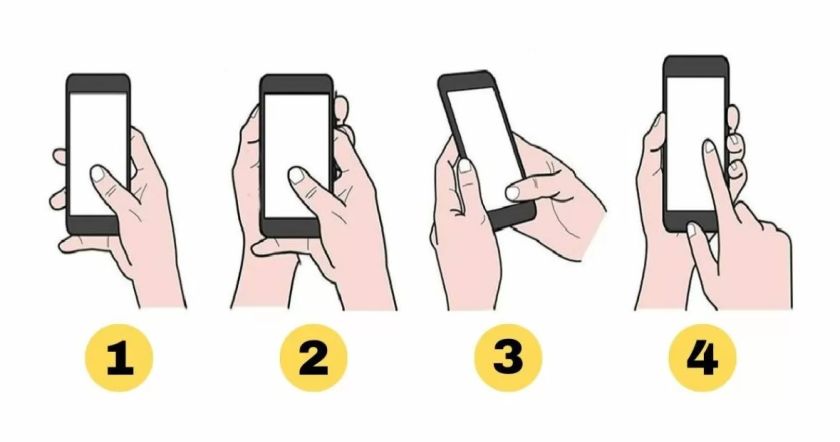 1 2 3 4