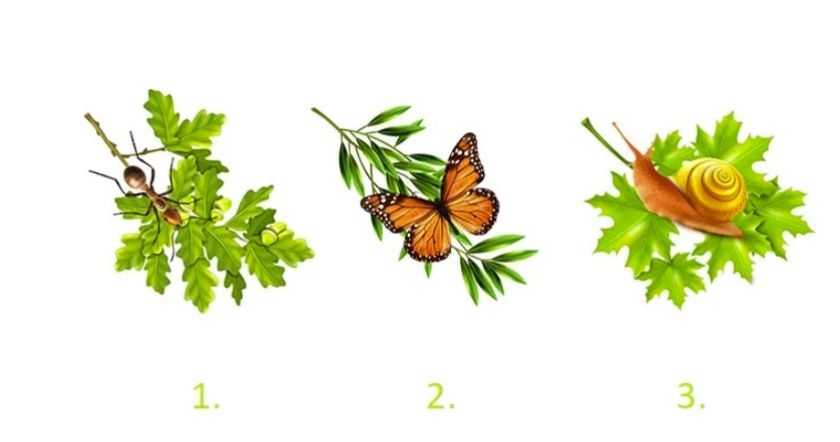 1.

2.

3.