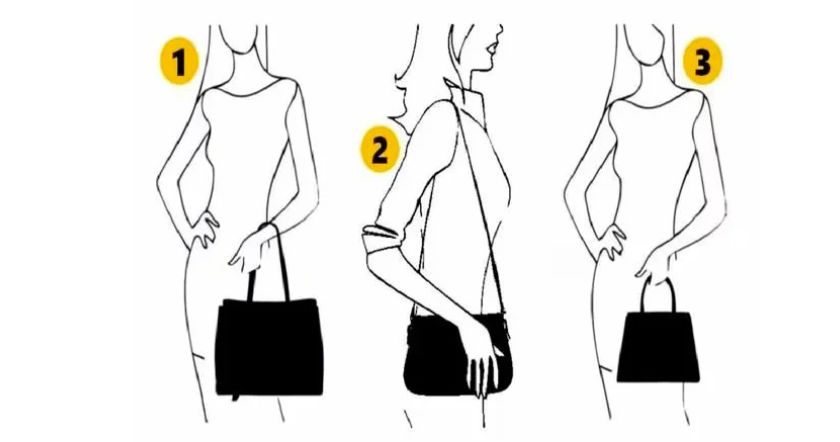 1

2

3