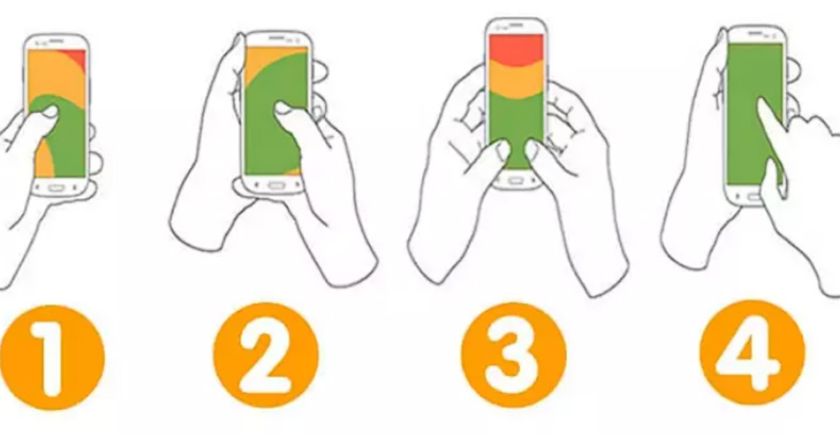 1

2

3

4