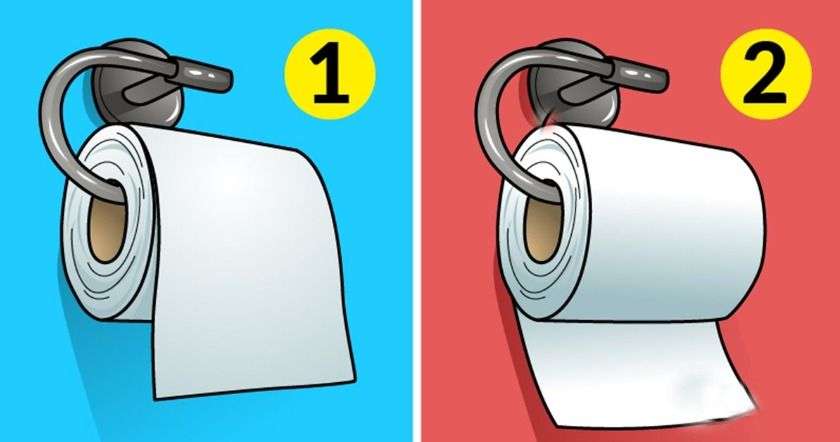 1

2