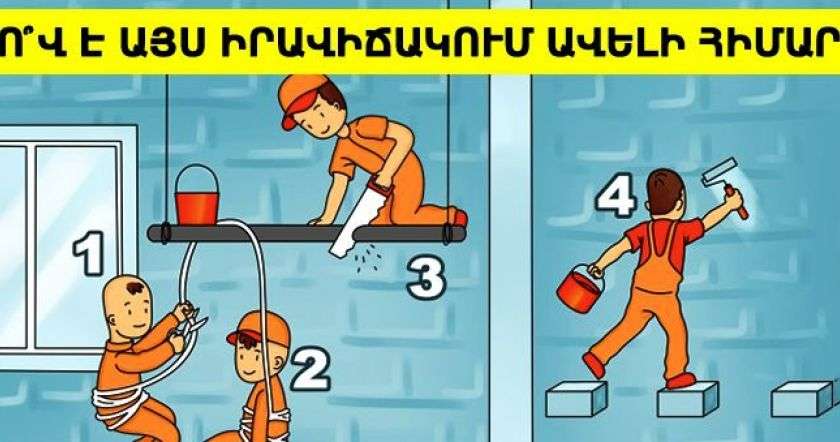 Ո՞Վ Է ԱՅՍ ԻՐԱՎԻՃԱԿՈՒՄ ԱՎԵԼԻ ՀԻՄԱՐ

1

2

3

4